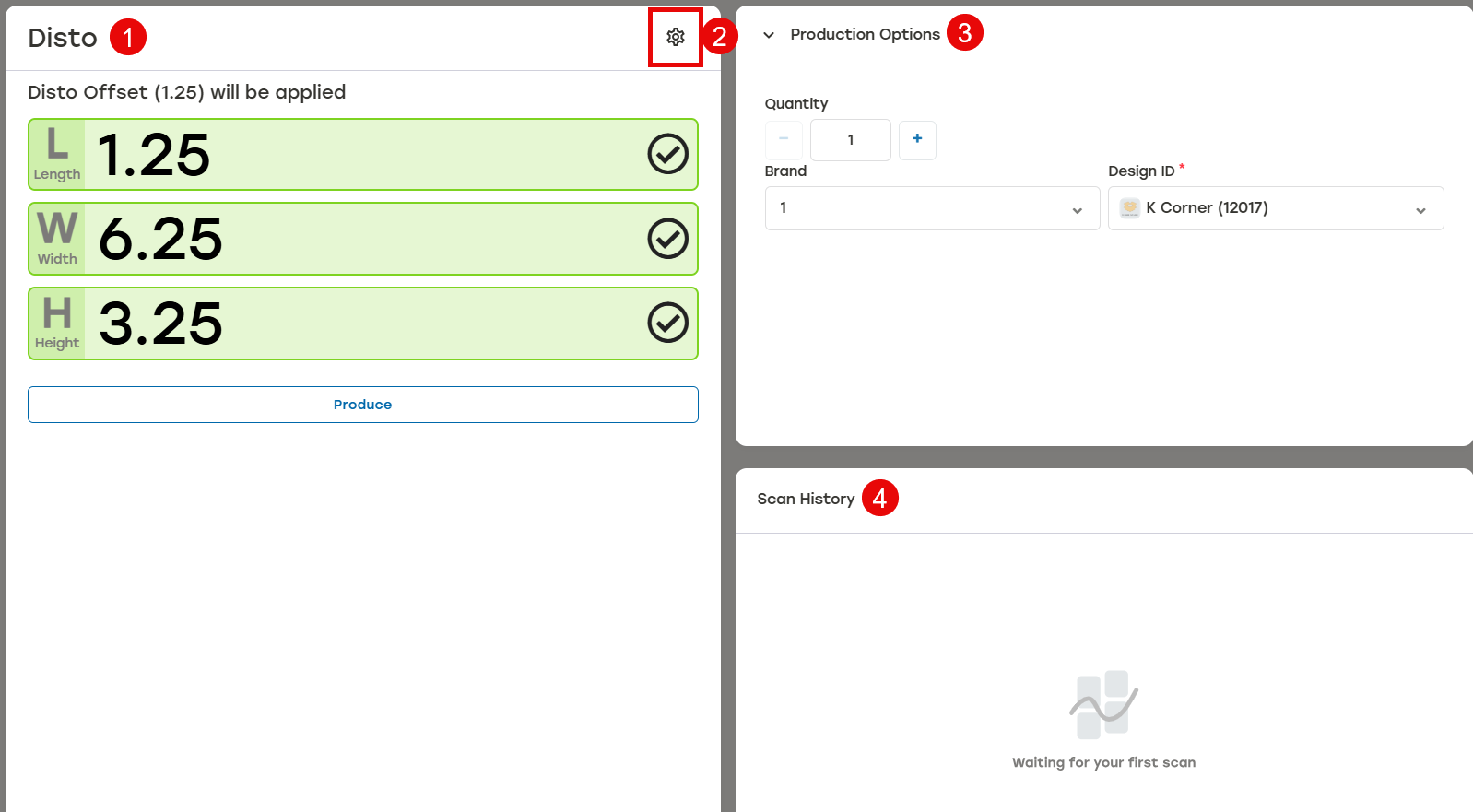 Disto 1

2

Disto Offset (1.25) will be applied

L Length 1.25

W Width 6.25

H Height 3.25

Produce

Production Options 3

Quantity

− 1 +

Brand

1

Design ID *

K Corner (12017)

Scan History 4

Waiting for your first scan